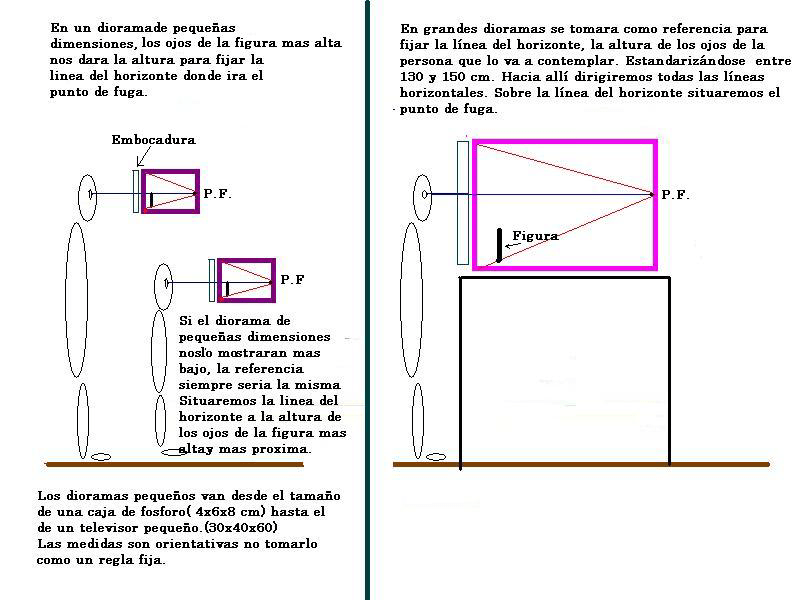 En un dioramade pequeñas dimensiones, los ojos de la figura mas alta nos dara la altura para fijar la linea del horizonte donde ira el punto de fuga.

Embocadura

P.F.

P.F

Si el diorama de pequeñas dimensiones noslo mostraran mas bajo, la referencia siempre seria la misma Situaremos la linea del horizonte a la altura de los ojos de la figura mas altay mas proxima.

Los dioramas pequeños van desde el tamaño de una caja de fosforo( 4x6x8 cm) hasta el de un televisor pequeño.(30x40x60)
Las medidas son orientativas no tomarlo como un regla fija.

En grandes dioramas se tomara como referencia para fijar la línea del horizonte, la altura de los ojos de la persona que lo va a contemplar. Estandarizándose entre 130 y 150 cm. Hacia allí dirigiremos todas las líneas horizontales. Sobre la línea del horizonte situaremos el punto de fuga.

P.F.

Figura